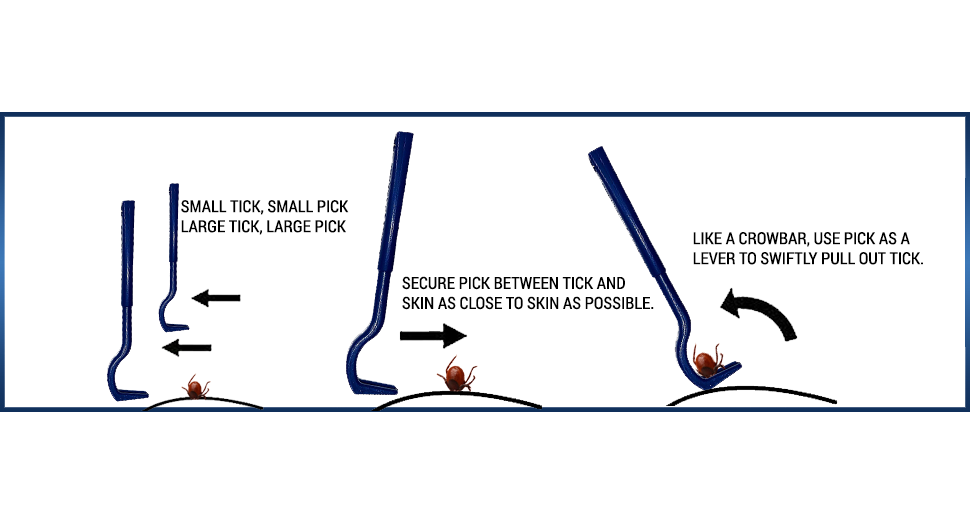 SMALL TICK, SMALL PICK
LARGE TICK, LARGE PICK

SECURE PICK BETWEEN TICK AND SKIN AS CLOSE TO SKIN AS POSSIBLE.

LIKE A CROWBAR, USE PICK AS A LEVER TO SWIFTLY PULL OUT TICK.